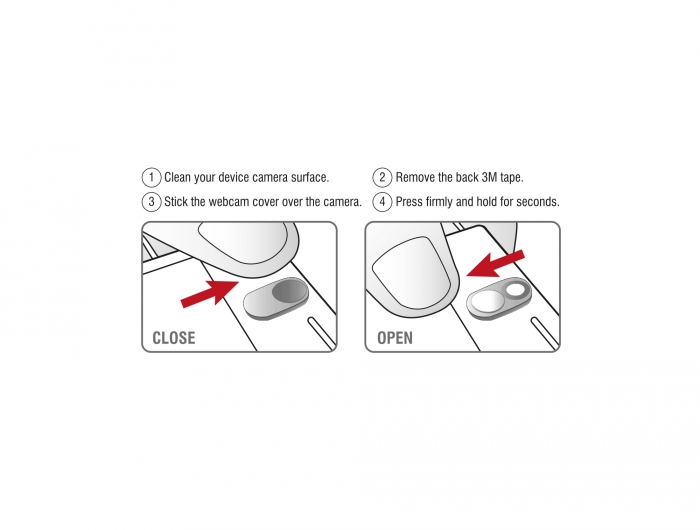 1 Clean your device camera surface.

2 Remove the back 3M tape.

3 Stick the webcam cover over the camera.

4 Press firmly and hold for seconds.

CLOSE

OPEN