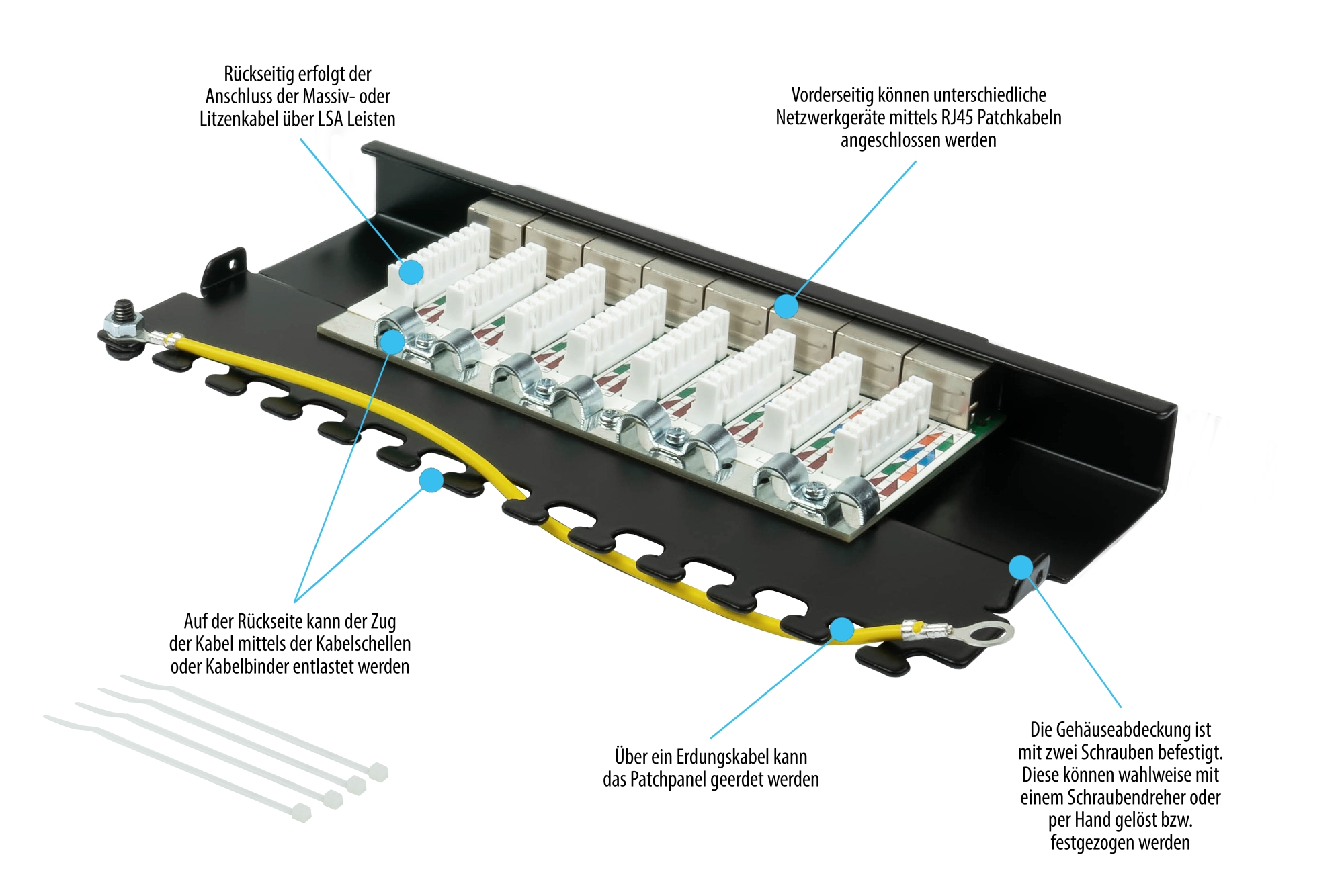 Rückseitig erfolgt der Anschluss der Massiv- oder Litzenkabel über LSA Leisten

Vorderseitig können unterschiedliche Netzwerkgeräte mittels RJ45 Patchkabeln angeschlossen werden

Auf der Rückseite kann der Zug der Kabel mittels der Kabelschellen oder Kabelbinder entlastet werden

Über ein Erdungskabel kann das Patchpanel geerdet werden

Die Gehäuseabdeckung ist mit zwei Schrauben befestigt. Diese können wahlweise mit einem Schraubendreher oder per Hand gelöst bzw. festgezogen werden