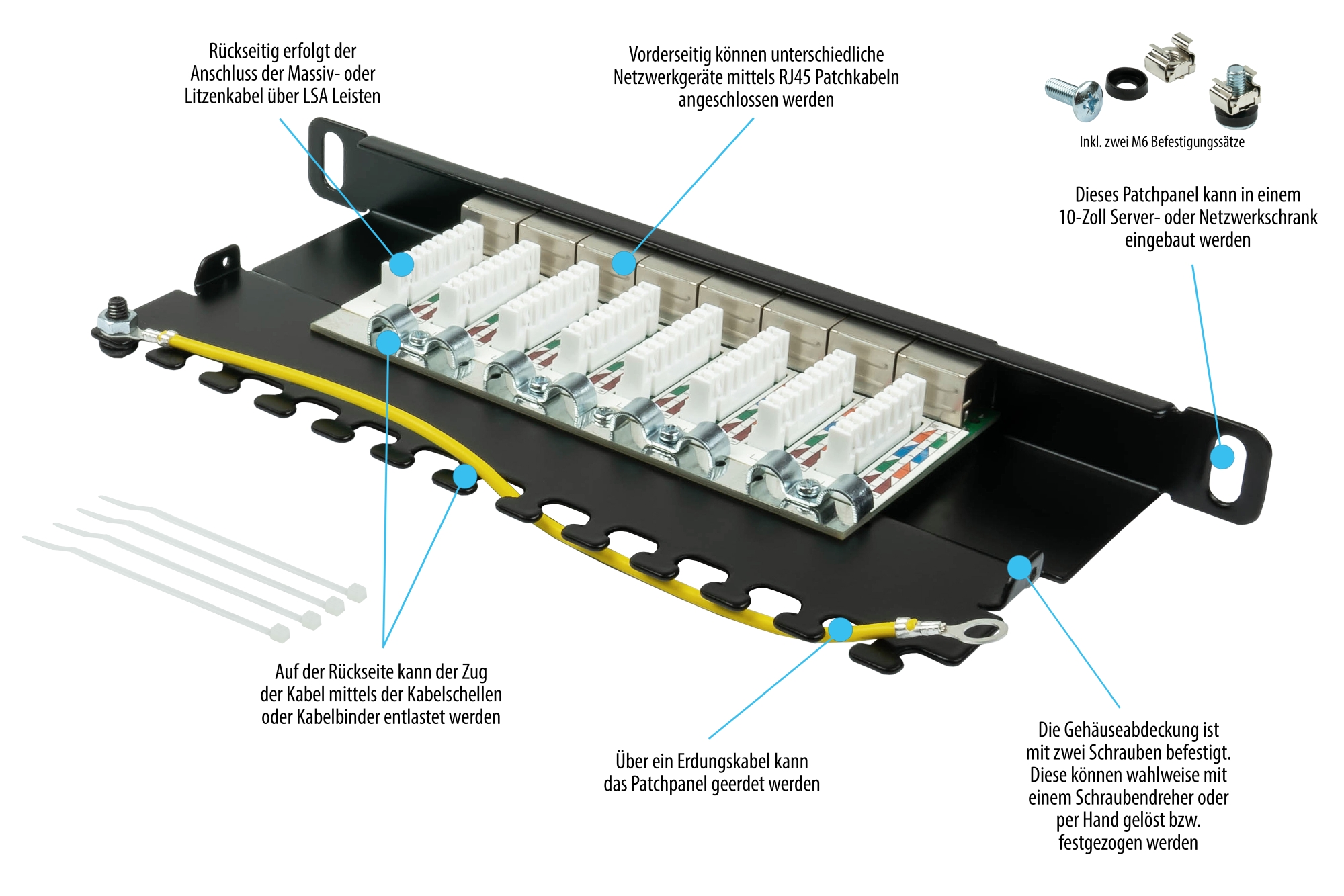 Rückseitig erfolgt der Anschluss der Massiv- oder Litzenkabel über LSA Leisten

Vorderseitig können unterschiedliche Netzwerkgeräte mittels RJ45 Patchkabeln angeschlossen werden

Inkl. zwei M6 Befestigungssätze

Dieses Patchpanel kann in einem 10-Zoll Server- oder Netzwerkschrank eingebaut werden

Auf der Rückseite kann der Zug der Kabel mittels der Kabelschellen oder Kabelbinder entlastet werden

Über ein Erdungskabel kann das Patchpanel geerdet werden

Die Gehäuseabdeckung ist mit zwei Schrauben befestigt. Diese können wahlweise mit einem Schraubendreher oder per Hand gelöst bzw. festgezogen werden