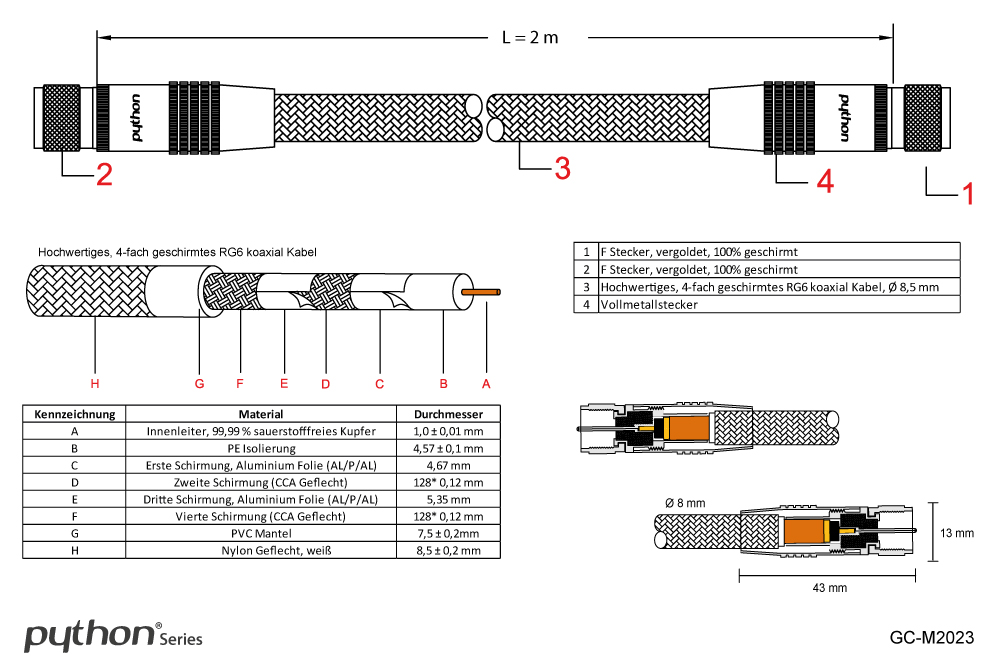 L = 2 m

python

python

2

3

4

1

Hochwertiges, 4-fach geschirmtes RG6 koaxial Kabel

H G F E D C B A

| 1 | F Stecker, vergoldet, 100% geschirmt |
|---|---|
| 2 | F Stecker, vergoldet, 100% geschirmt |
| 3 | Hochwertiges, 4-fach geschirmtes RG6 koaxial Kabel, Ø 8,5 mm |
| 4 | Vollmetallstecker |

| Kennzeichnung | Material | Durchmesser |
|---|---|---|
| A | Innenleiter, 99,99 % sauerstofffreies Kupfer | 1,0 ± 0,01 mm |
| B | PE Isolierung | 4,57 ± 0,1 mm |
| C | Erste Schirmung, Aluminium Folie (AL/P/AL) | 4,67 mm |
| D | Zweite Schirmung (CCA Geflecht) | 128* 0,12 mm |
| E | Dritte Schirmung, Aluminium Folie (AL/P/AL) | 5,35 mm |
| F | Vierte Schirmung (CCA Geflecht) | 128* 0,12 mm |
| G | PVC Mantel | 7,5 ± 0,2mm |
| H | Nylon Geflecht, weiß | 8,5 ± 0,2 mm |

Ø 8 mm

13 mm

43 mm

python® Series

GC-M2023