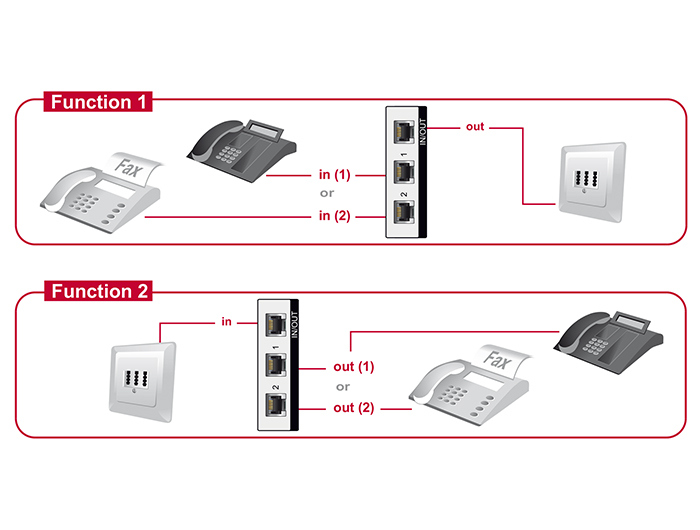 Function 1

Fax

in (1)

or

in (2)

IN/OUT

1

2

out

Function 2

in

IN/OUT

1

2

out (1)

or

out (2)

Fax