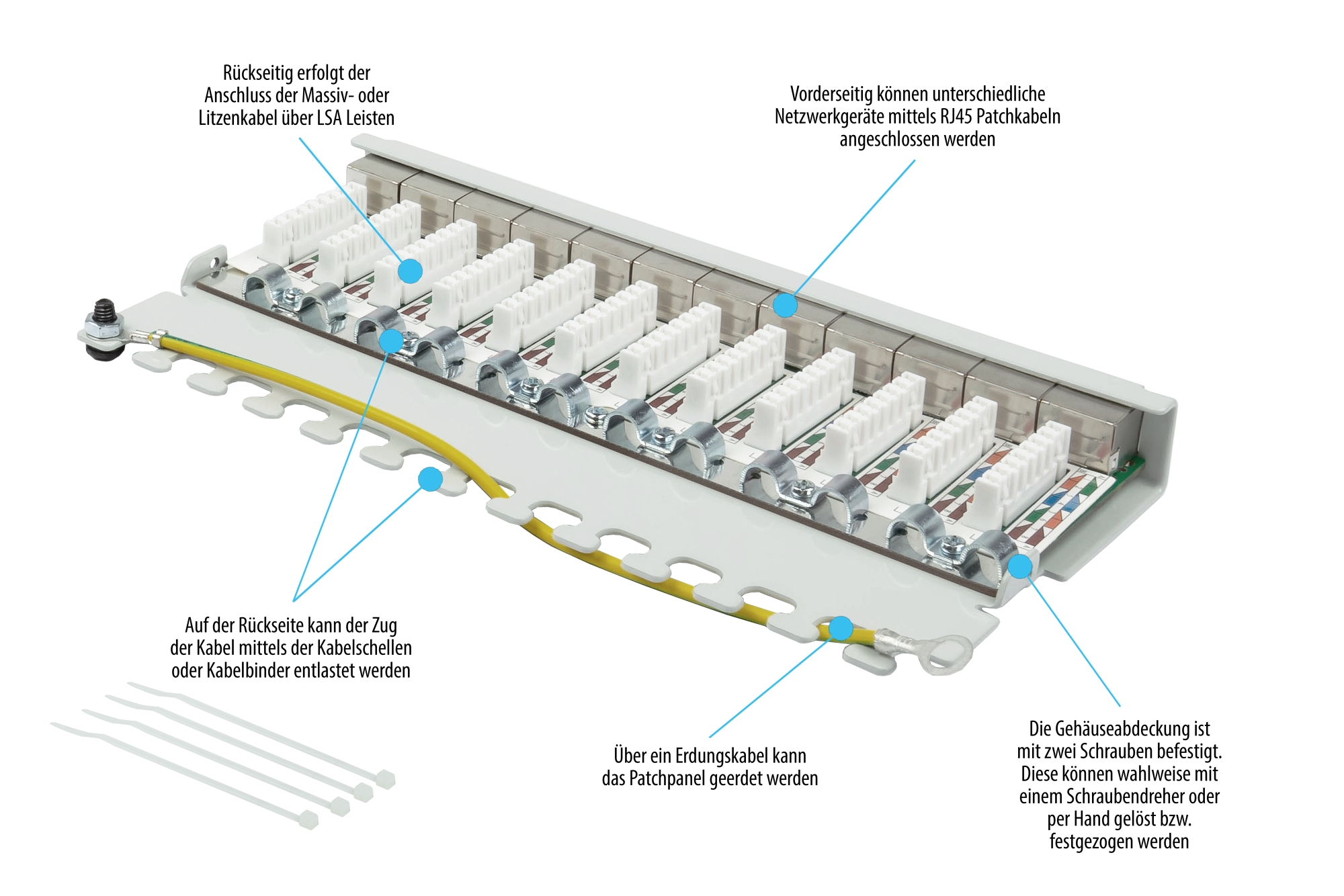 Rückseitig erfolgt der Anschluss der Massiv- oder Litzenkabel über LSA Leisten

Vorderseitig können unterschiedliche Netzwerkgeräte mittels RJ45 Patchkabeln angeschlossen werden

Auf der Rückseite kann der Zug der Kabel mittels der Kabelschellen oder Kabelbinder entlastet werden

Über ein Erdungskabel kann das Patchpanel geerdet werden

Die Gehäuseabdeckung ist mit zwei Schrauben befestigt. Diese können wahlweise mit einem Schraubendreher oder per Hand gelöst bzw. festgezogen werden