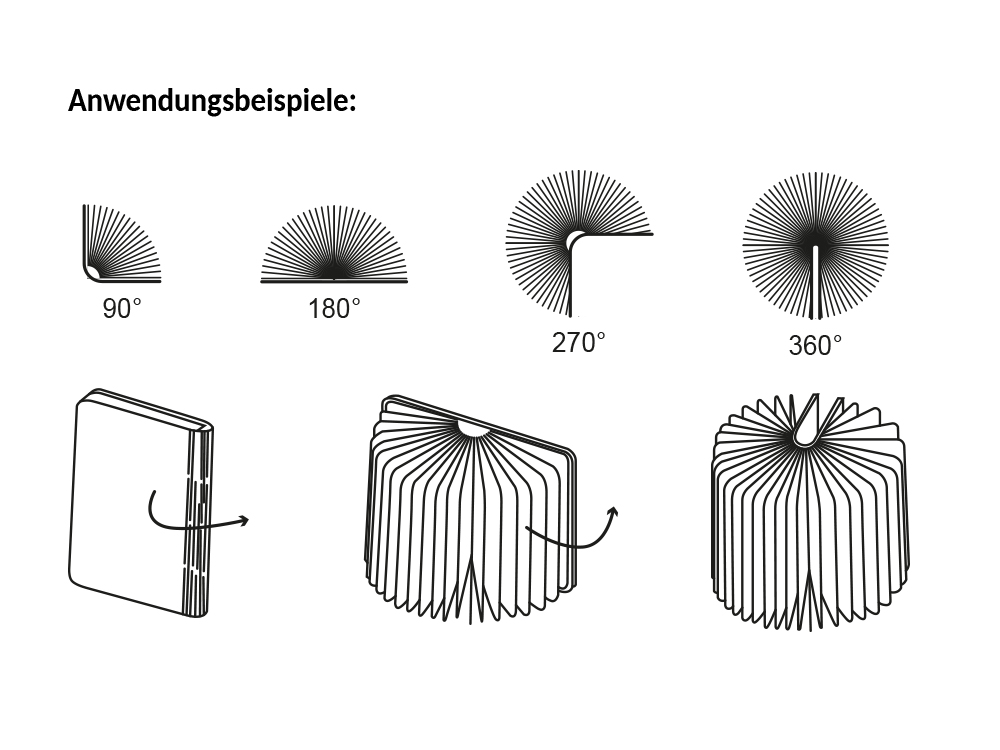 Anwendungsbeispiele:

90°

180°

270°

360°