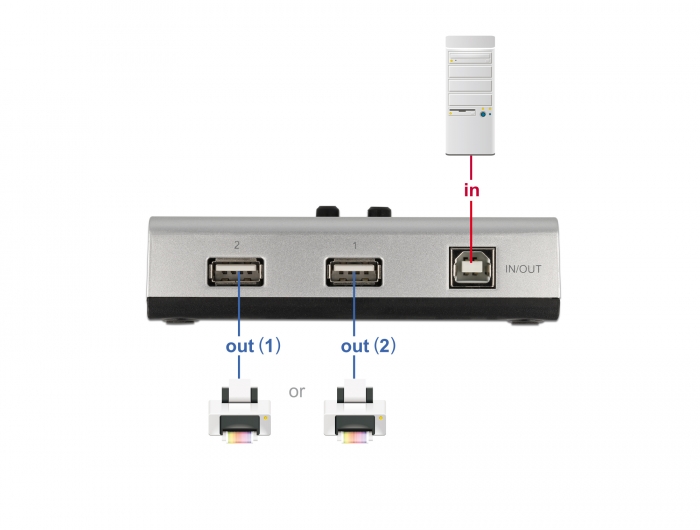 in

2

1

IN/OUT

out (1)

out (2)

or