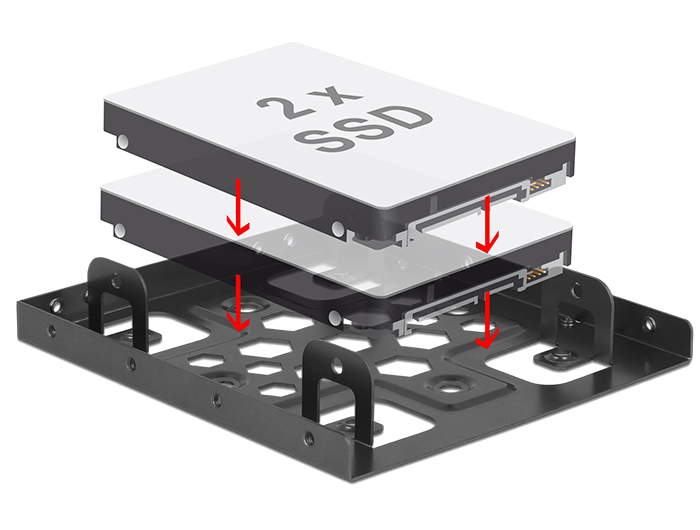 2 x
SSD