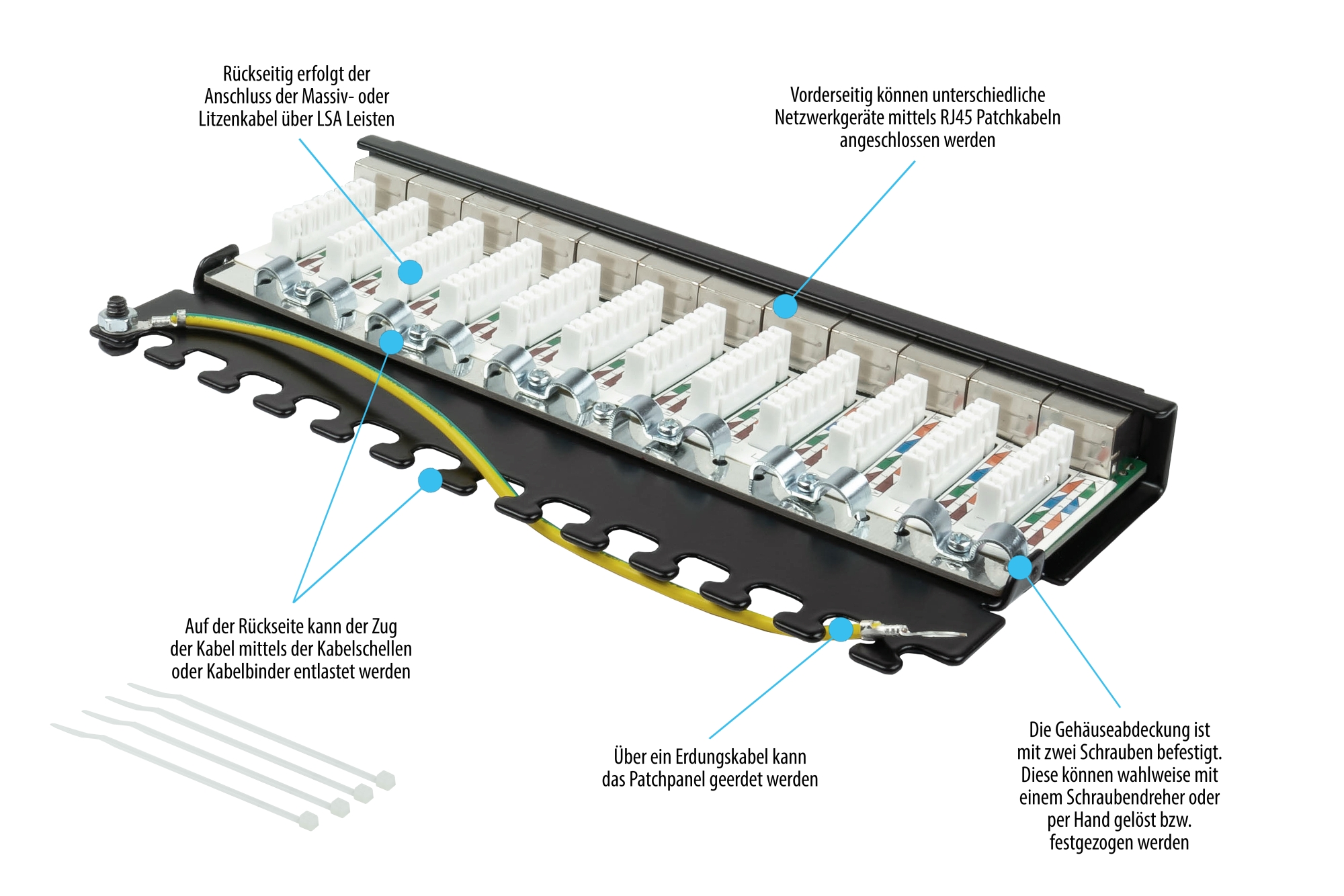 Rückseitig erfolgt der Anschluss der Massiv- oder Litzenkabel über LSA Leisten

Vorderseitig können unterschiedliche Netzwerkgeräte mittels RJ45 Patchkabeln angeschlossen werden

Auf der Rückseite kann der Zug der Kabel mittels der Kabelschellen oder Kabelbinder entlastet werden

Über ein Erdungskabel kann das Patchpanel geerdet werden

Die Gehäuseabdeckung ist mit zwei Schrauben befestigt. Diese können wahlweise mit einem Schraubendreher oder per Hand gelöst bzw. festgezogen werden