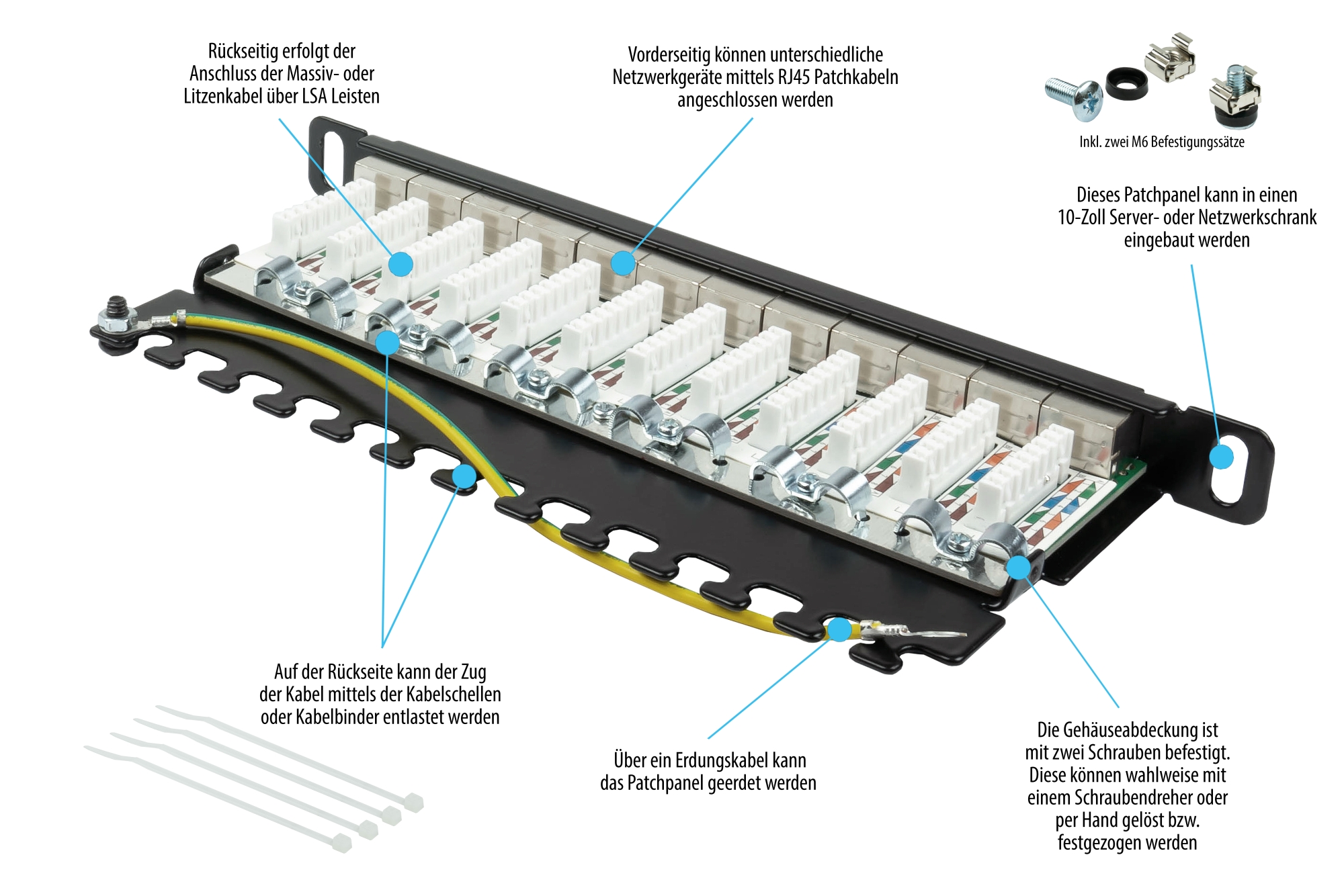 Rückseitig erfolgt der Anschluss der Massiv- oder Litzenkabel über LSA Leisten

Vorderseitig können unterschiedliche Netzwerkgeräte mittels RJ45 Patchkabeln angeschlossen werden

Inkl. zwei M6 Befestigungssätze

Dieses Patchpanel kann in einen 10-Zoll Server- oder Netzwerkschrank eingebaut werden

Auf der Rückseite kann der Zug der Kabel mittels der Kabelschellen oder Kabelbinder entlastet werden

Über ein Erdungskabel kann das Patchpanel geerdet werden

Die Gehäuseabdeckung ist mit zwei Schrauben befestigt. Diese können wahlweise mit einem Schraubendreher oder per Hand gelöst bzw. festgezogen werden