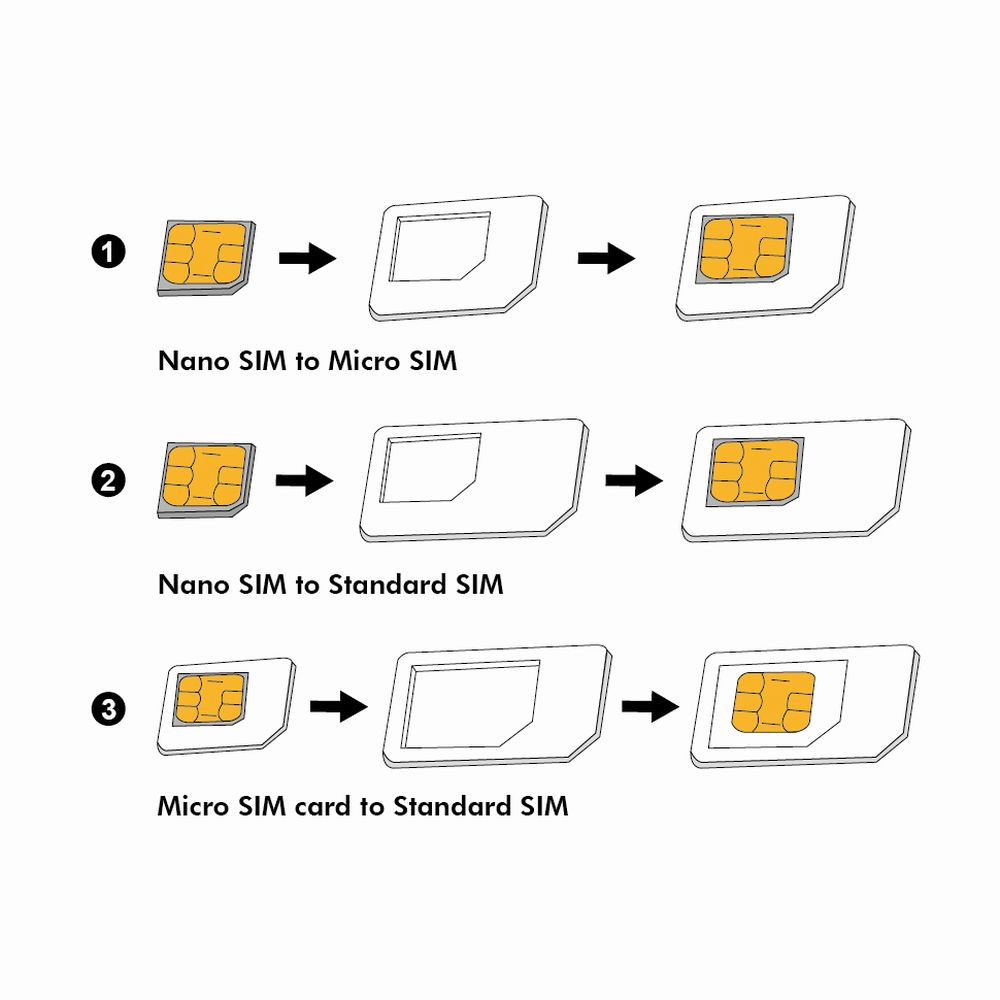 1

Nano SIM to Micro SIM

2

Nano SIM to Standard SIM

3

Micro SIM card to Standard SIM