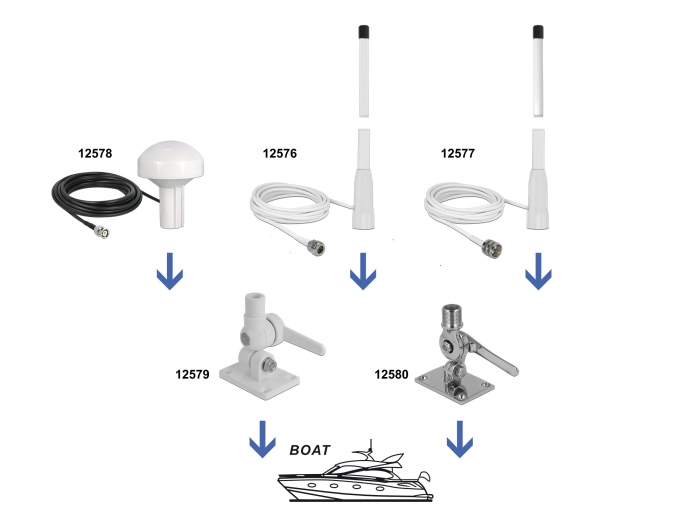 12578

12576

12577

12579

12580

BOAT