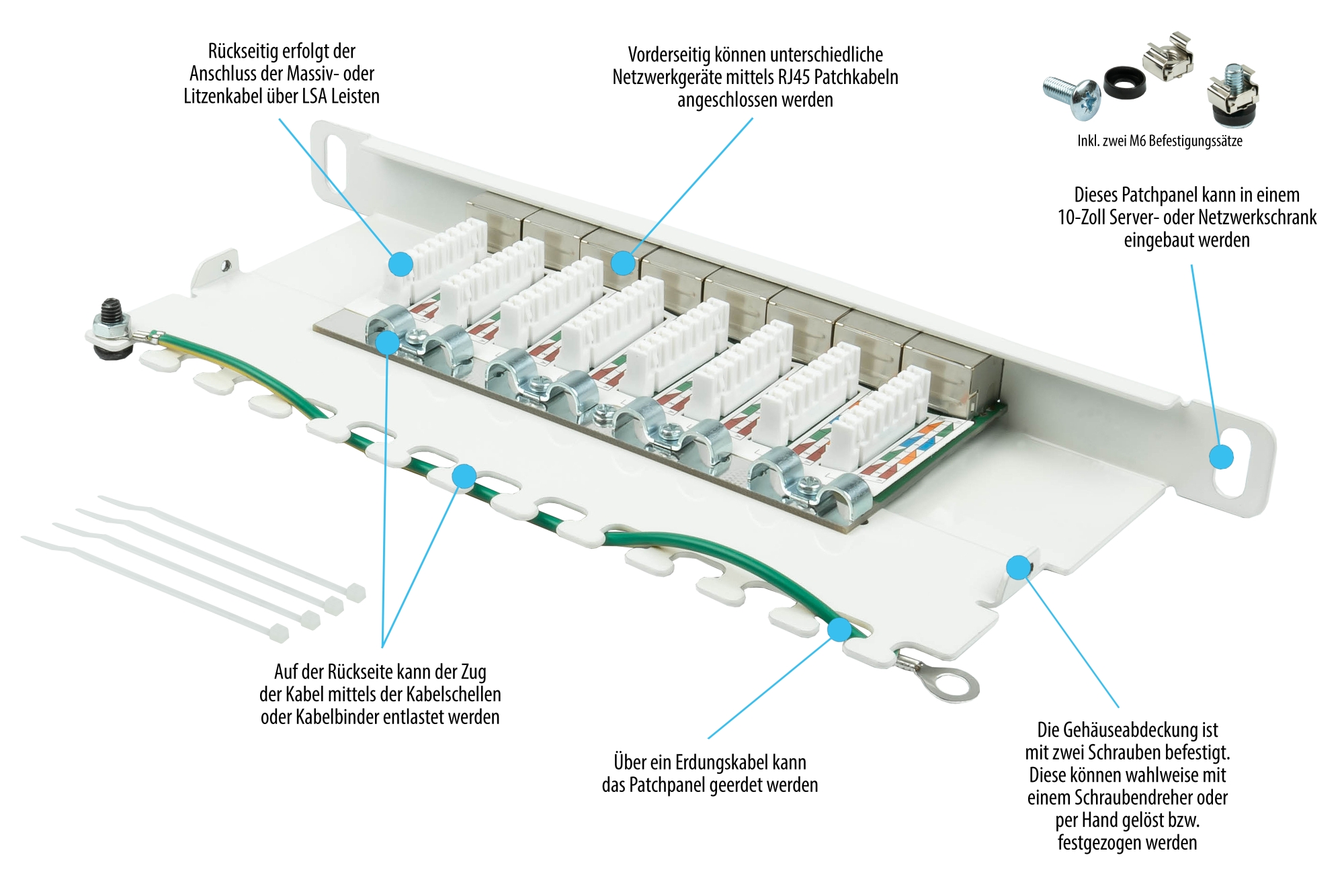 Rückseitig erfolgt der Anschluss der Massiv- oder Litzenkabel über LSA Leisten

Vorderseitig können unterschiedliche Netzwerkgeräte mittels RJ45 Patchkabeln angeschlossen werden

Inkl. zwei M6 Befestigungssätze

Dieses Patchpanel kann in einem 10-Zoll Server- oder Netzwerkschrank eingebaut werden

Auf der Rückseite kann der Zug der Kabel mittels der Kabelschellen oder Kabelbinder entlastet werden

Über ein Erdungskabel kann das Patchpanel geerdet werden

Die Gehäuseabdeckung ist mit zwei Schrauben befestigt. Diese können wahlweise mit einem Schraubendreher oder per Hand gelöst bzw. festgezogen werden