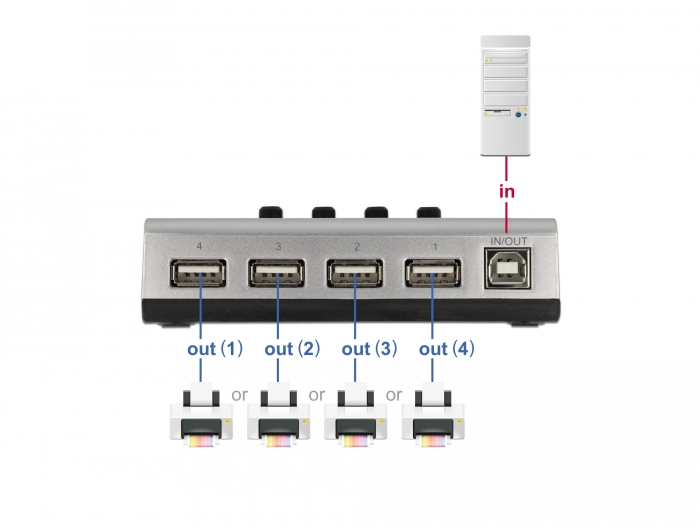 in

4 3 2 1 IN/OUT

out (1) out (2) out (3) out (4)

or or or