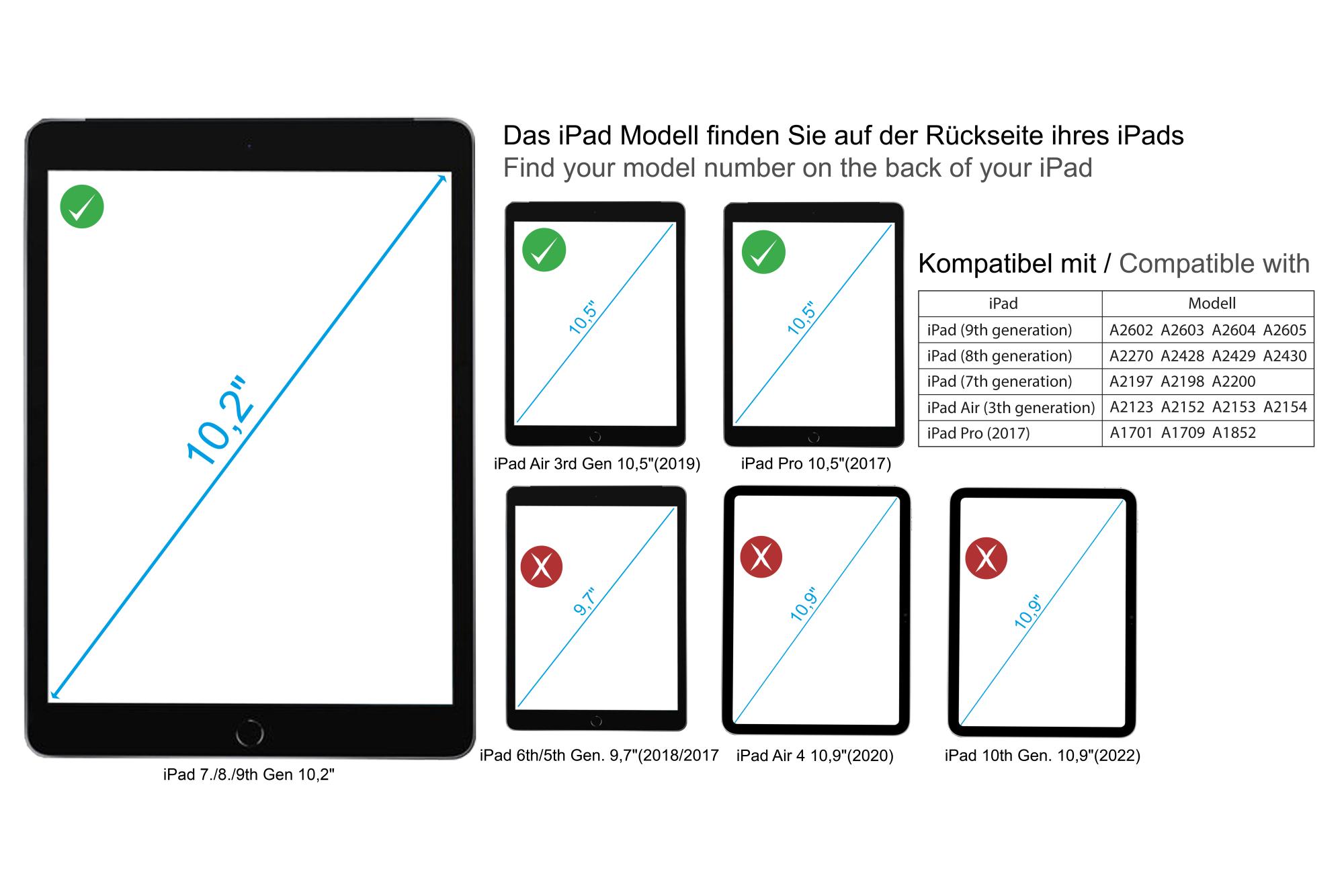 10,2"

iPad 7./8./9th Gen 10,2"

Das iPad Modell finden Sie auf der Rückseite ihres iPads
Find your model number on the back of your iPad

10,5"

iPad Air 3rd Gen 10,5"(2019)

10,5"

iPad Pro 10,5"(2017)

Kompatibel mit / Compatible with

| iPad | Modell |
|---|---|
| iPad (9th generation) | A2602 A2603 A2604 A2605 |
| iPad (8th generation) | A2270 A2428 A2429 A2430 |
| iPad (7th generation) | A2197 A2198 A2200 |
| iPad Air (3th generation) | A2123 A2152 A2153 A2154 |
| iPad Pro (2017) | A1701 A1709 A1852 |

9,7"

iPad 6th/5th Gen. 9,7"(2018/2017

10,9"

iPad Air 4 10,9"(2020)

10,9"

iPad 10th Gen. 10,9"(2022)