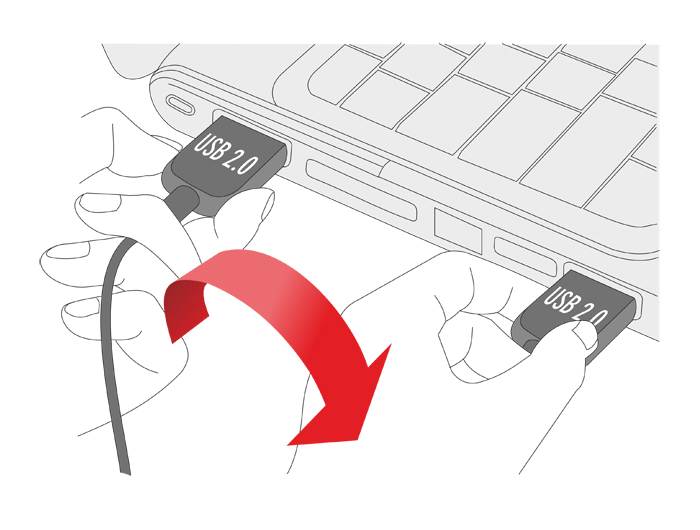 USB 2.0

USB 2.0