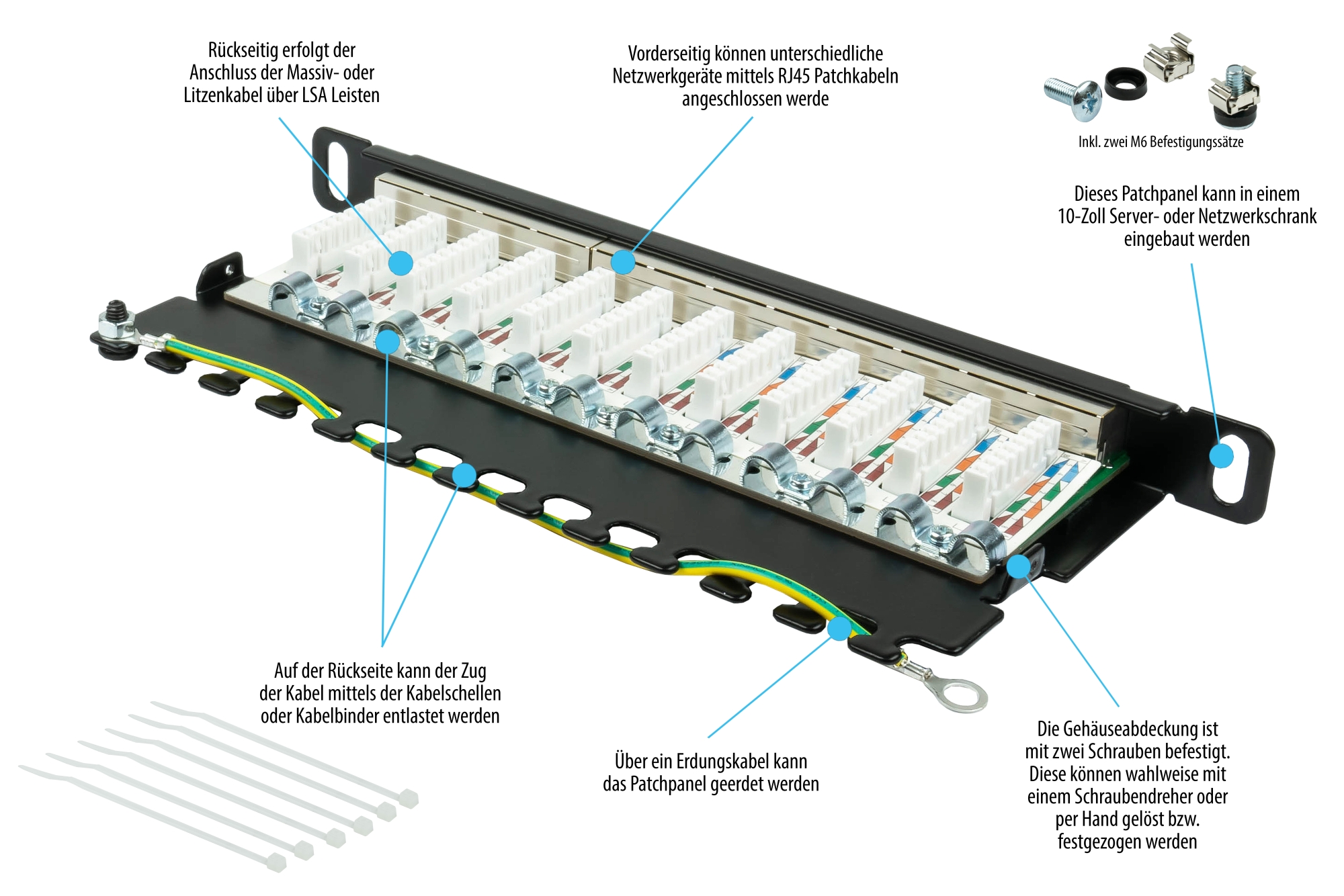 Rückseitig erfolgt der Anschluss der Massiv- oder Litzenkabel über LSA Leisten

Vorderseitig können unterschiedliche Netzwerkgeräte mittels RJ45 Patchkabeln angeschlossen werde

Inkl. zwei M6 Befestigungssätze

Dieses Patchpanel kann in einem 10-Zoll Server- oder Netzwerkschrank eingebaut werden

Auf der Rückseite kann der Zug der Kabel mittels der Kabelschellen oder Kabelbinder entlastet werden

Über ein Erdungskabel kann das Patchpanel geerdet werden

Die Gehäuseabdeckung ist mit zwei Schrauben befestigt. Diese können wahlweise mit einem Schraubendreher oder per Hand gelöst bzw. festgezogen werden