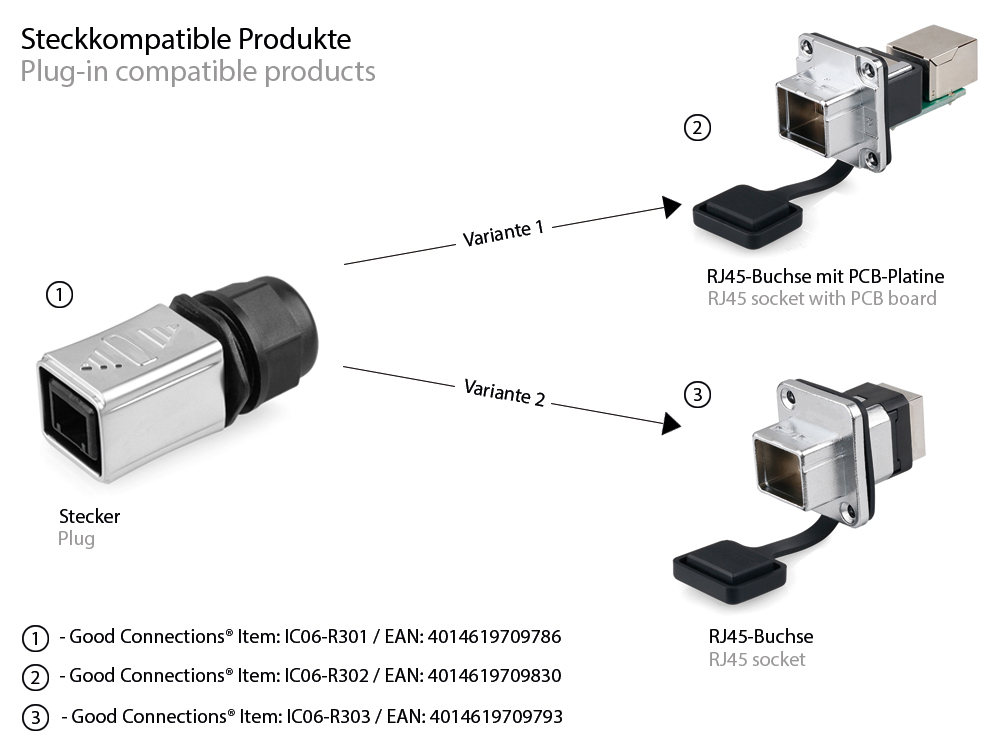 Steckkompatible Produkte
Plug-in compatible products

2

Variante 1

RJ45-Buchse mit PCB-Platine
RJ45 socket with PCB board

1

Variante 2

3

Stecker
Plug

RJ45-Buchse
RJ45 socket

1 - Good Connections® Item: IC06-R301 / EAN: 4014619709786

2 - Good Connections® Item: IC06-R302 / EAN: 4014619709830

3 - Good Connections® Item: IC06-R303 / EAN: 4014619709793